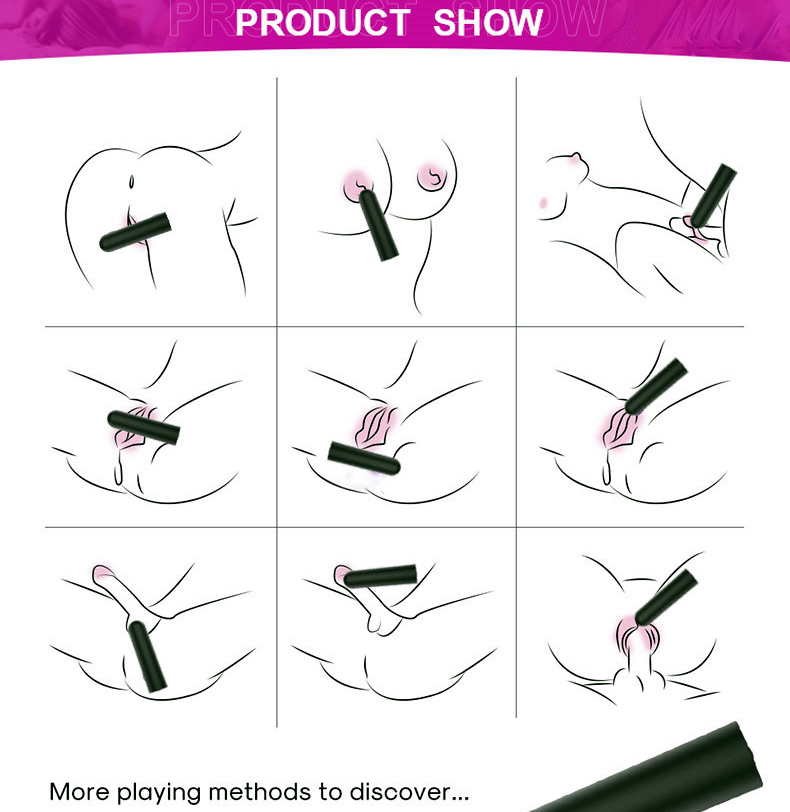 PRODUCT SHOW

More playing methods to discover...