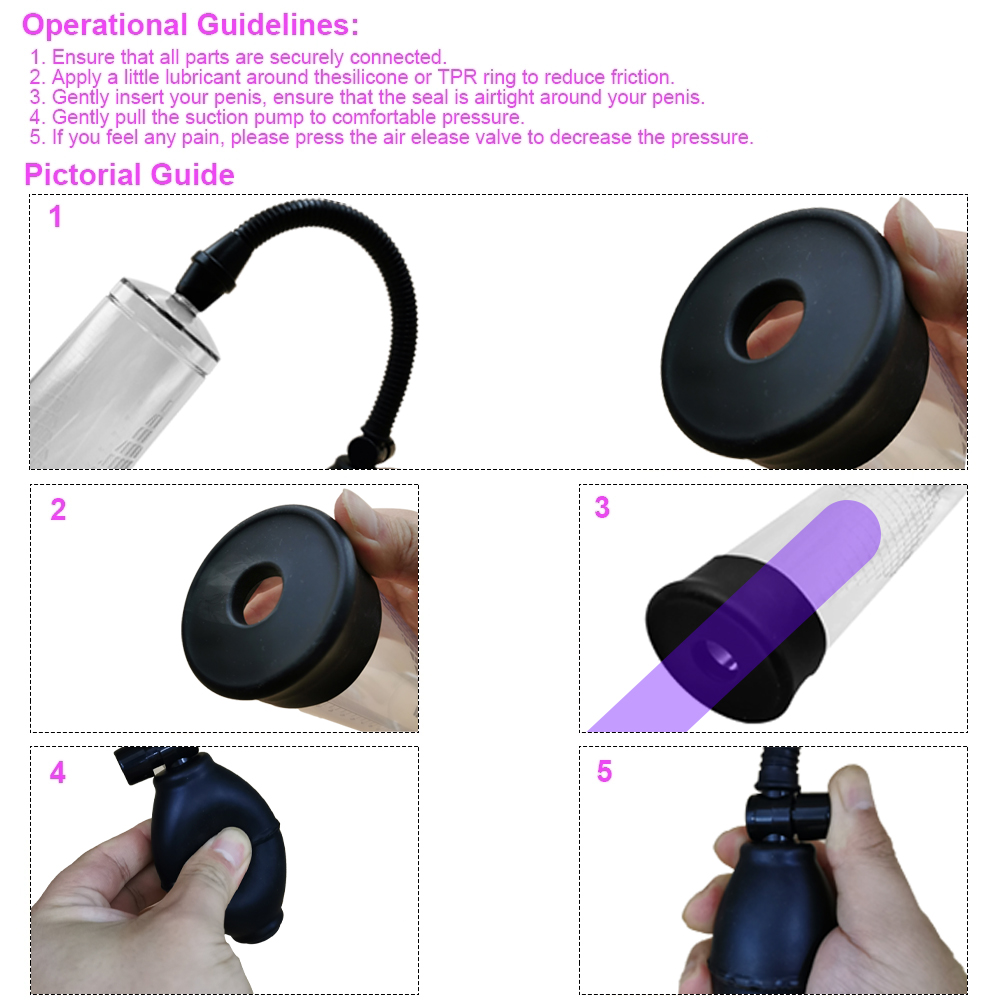 Operational Guidelines:

1. Ensure that all parts are securely connected.
2. Apply a little lubricant around thesilicone or TPR ring to reduce friction.
3. Gently insert your penis, ensure that the seal is airtight around your penis.
4. Gently pull the suction pump to comfortable pressure.
5. If you feel any pain, please press the air elease valve to decrease the pressure.

Pictorial Guide

1

2

3

4

5